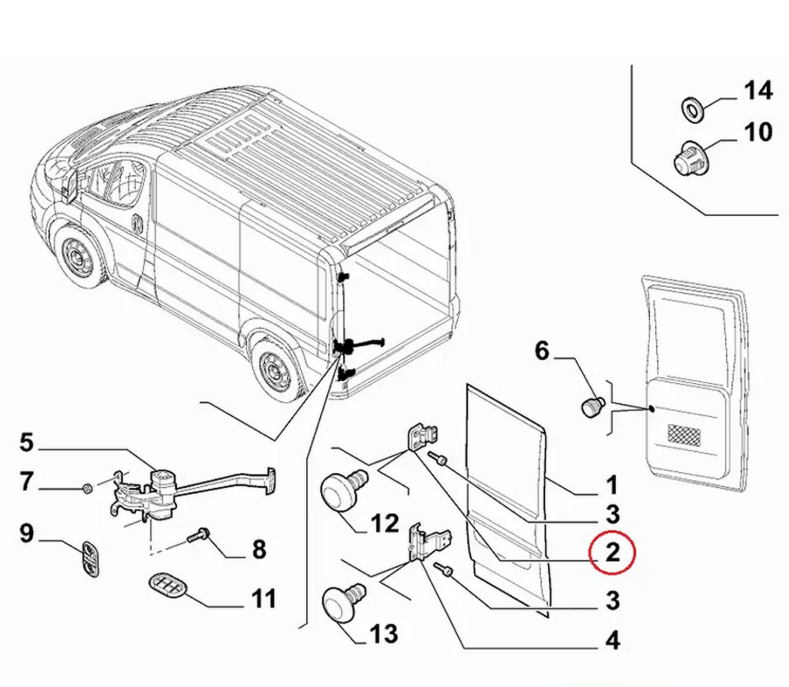 14
10
6
5
7
9
8
11
12
13
1
3
2
3
4