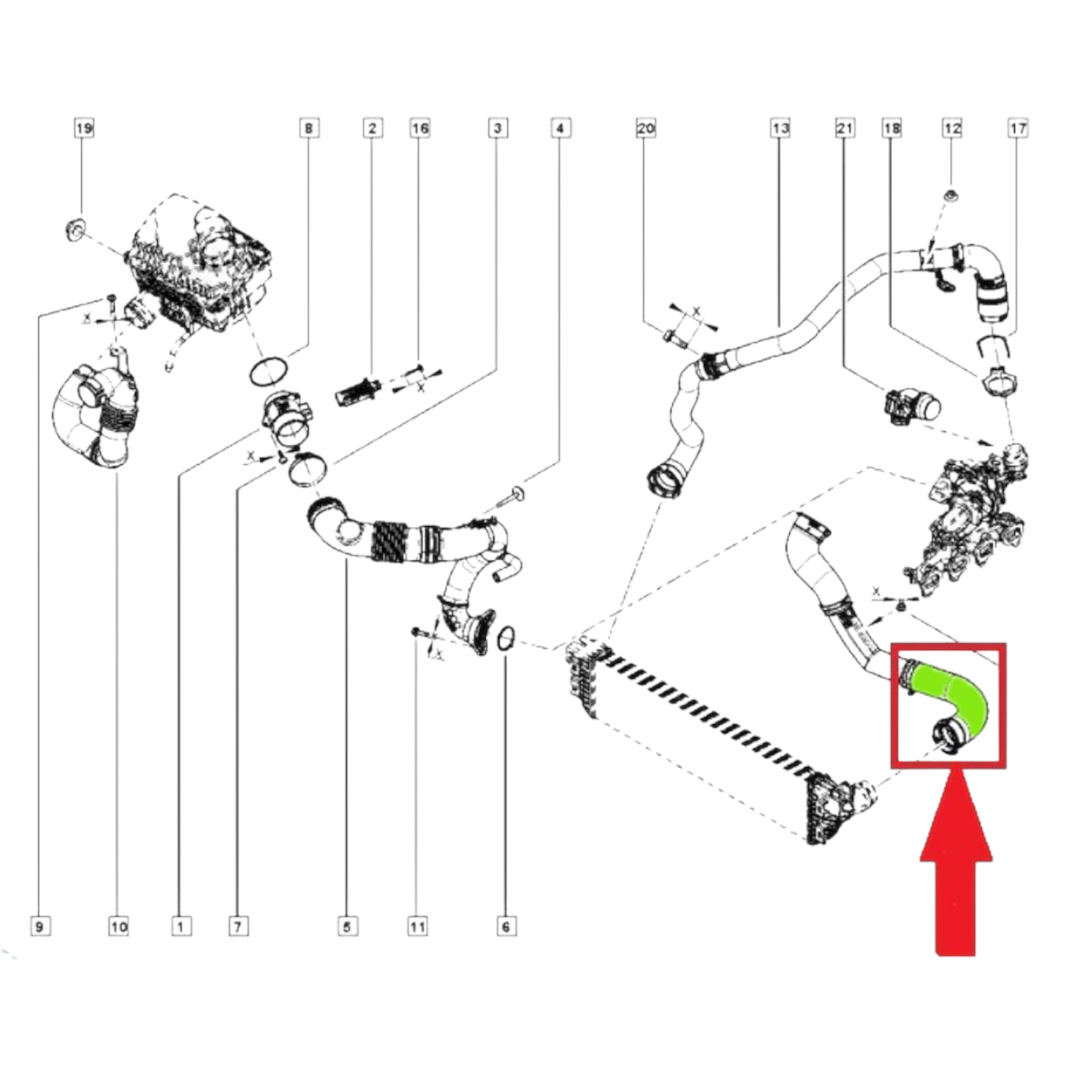 19 8 2 16 3 4 20 13 21 18 12 17

X X X X X X

9 10 1 7 5 11 6